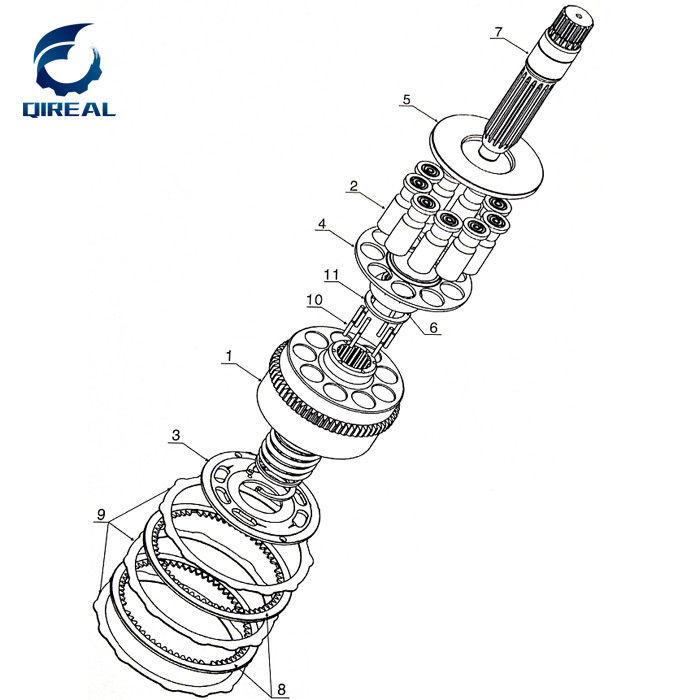 QIREAL

7

5

2

4

11

10

6

1

3

9

8