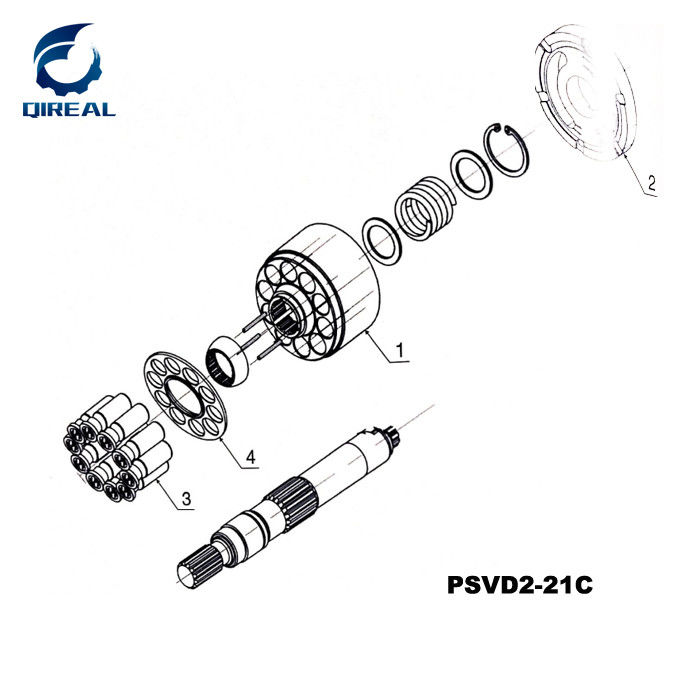 QIREAL

2

1

4

3

PSVD2-21C