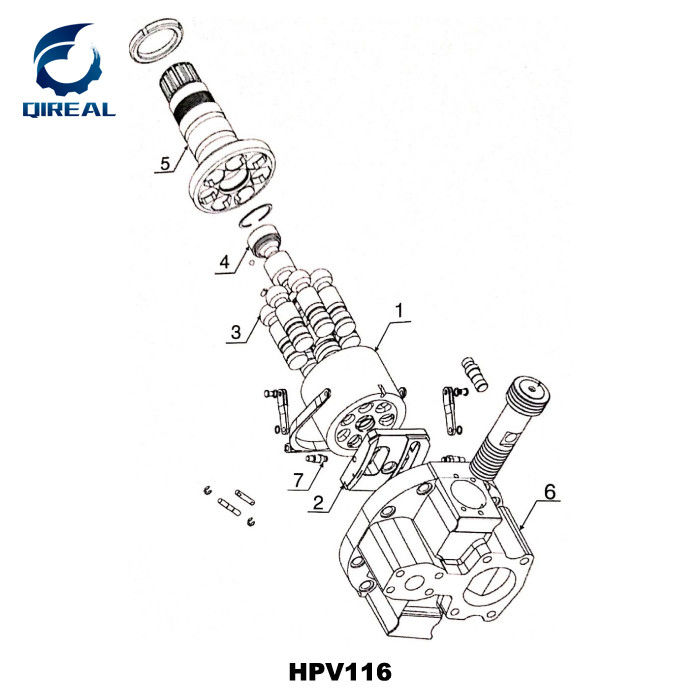 QIREAL

5

4

3

1

7

2

6

HPV116