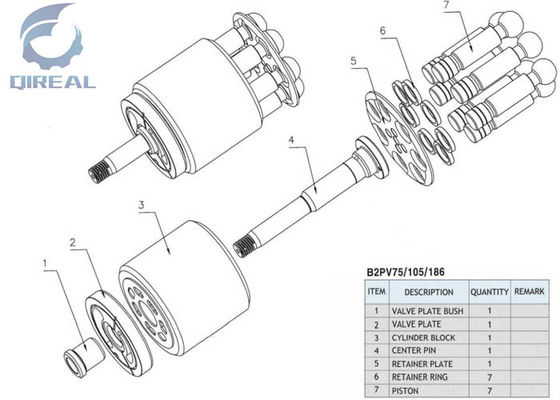 QIREAL

7
6
5
4
3
2
1

B2PV75/105/186

| ITEM | DESCRIPTION | QUANTITY | REMARK |
|---|---|---|---|
| 1 | VALVE PLATE BUSH | 1 | |
| 2 | VALVE PLATE | 1 | |
| 3 | CYLINDER BLOCK | 1 | |
| 4 | CENTER PIN | 1 | |
| 5 | RETAINER PLATE | 1 | |
| 6 | RETAINER RING | 7 | |
| 7 | PISTON | 7 | |